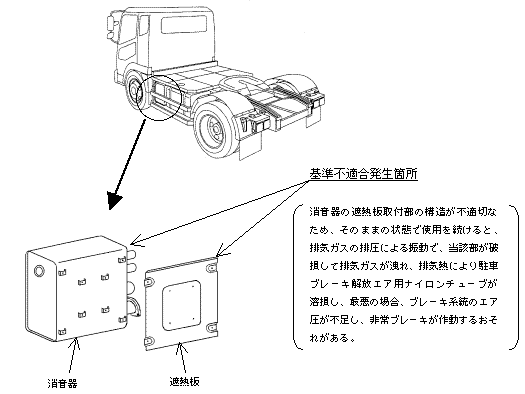 基準不適合発生箇所

消音器の遮熱板取付部の構造が不適切なため、そのままの状態で使用を続けると、排気ガスの排圧による振動で、当該部が破損して排気ガスが洩れ、排気熱により駐車ブレーキ解放エア用ナイロンチューブが溶損し、最悪の場合、ブレーキ系統のエア圧が不足し、非常ブレーキが作動するおそれがある。

消音器

遮熱板