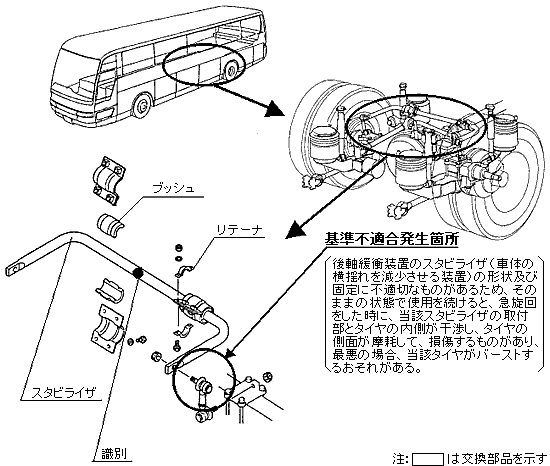 ブッシュ

リテーナ

基準不適合発生箇所

後軸緩衝装置のスタビライザ（車体の横揺れを減少させる装置）の形状及び固定に不適切なものがあるため、そのままの状態で使用を続けると、急旋回をした時に、当該スタビライザの取付部とタイヤの内側が干渉し、タイヤの側面が摩耗して、損傷するものがあり、最悪の場合、当該タイヤがバーストするおそれがある。

スタビライザ

識別

注：　は交換部品を示す