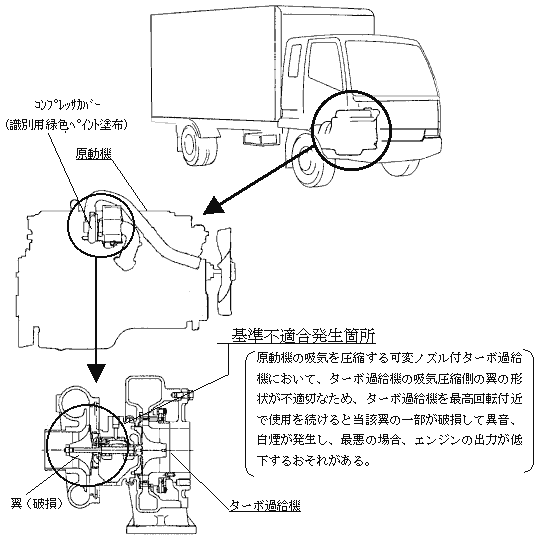 ｺﾝﾌﾟﾚｯｻｶﾊﾞｰ
（識別用緑色ﾍﾟｲﾝﾄ塗布）

原動機

基準不適合発生箇所

原動機の吸気を圧縮する可変ノズル付ターボ過給機において、ターボ過給機の吸気圧縮側の翼の形状が不適切なため、ターボ過給機を最高回転付近で使用を続けると当該翼の一部が破損して異音、白煙が発生し、最悪の場合、エンジンの出力が低下するおそれがある。

翼（破損）

ターボ過給機