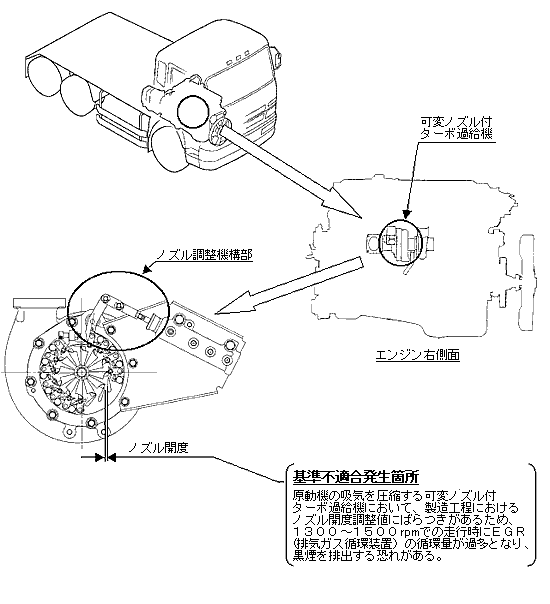 可変ノズル付
ターボ過給機

ノズル調整機構部

エンジン右側面

ノズル開度

基準不適合発生箇所

原動機の吸気を圧縮する可変ノズル付ターボ過給機において、製造工程におけるノズル開度調整値にばらつきがあるため、１３００～１５００rpmでの走行時にＥＧＲ（排気ガス循環装置）の循環量が過多となり、黒煙を排出する恐れがある。