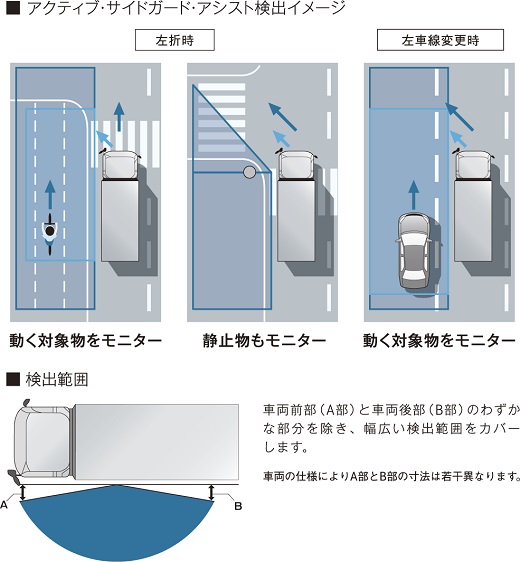 ■ アクティブ・サイドガード・アシスト検出イメージ

左折時

左車線変更時

動く対象物をモニター

静止物もモニター

動く対象物をモニター

■ 検出範囲

A

B

車両前部（A部）と車両後部（B部）のわずかな部分を除き、幅広い検出範囲をカバーします。

車両の仕様によりA部とB部の寸法は若干異なります。