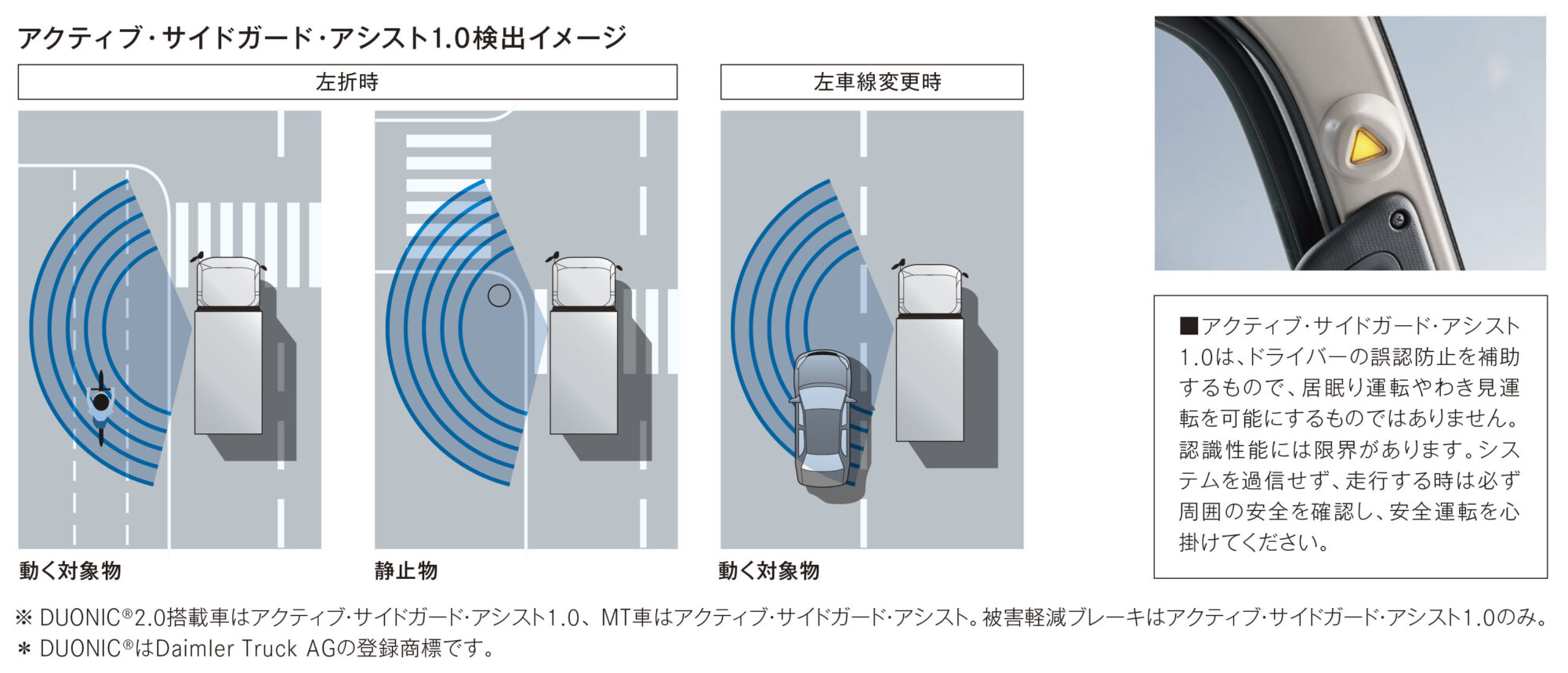 アクティブ・サイドガード・アシスト1.0検出イメージ

左折時

左車線変更時

動く対象物

静止物

動く対象物

■アクティブ・サイドガード・アシスト1.0は、ドライバーの誤認防止を補助するもので、居眠り運転やわき見運転を可能にするものではありません。認識性能には限界があります。システムを過信せず、走行する時は必ず周囲の安全を確認し、安全運転を心掛けてください。

※ DUONIC®2.0搭載車はアクティブ・サイドガード・アシスト1.0、MT車はアクティブ・サイドガード・アシスト。被害軽減ブレーキはアクティブ・サイドガード・アシスト1.0のみ。
＊ DUONIC®はDaimler Truck AGの登録商標です。