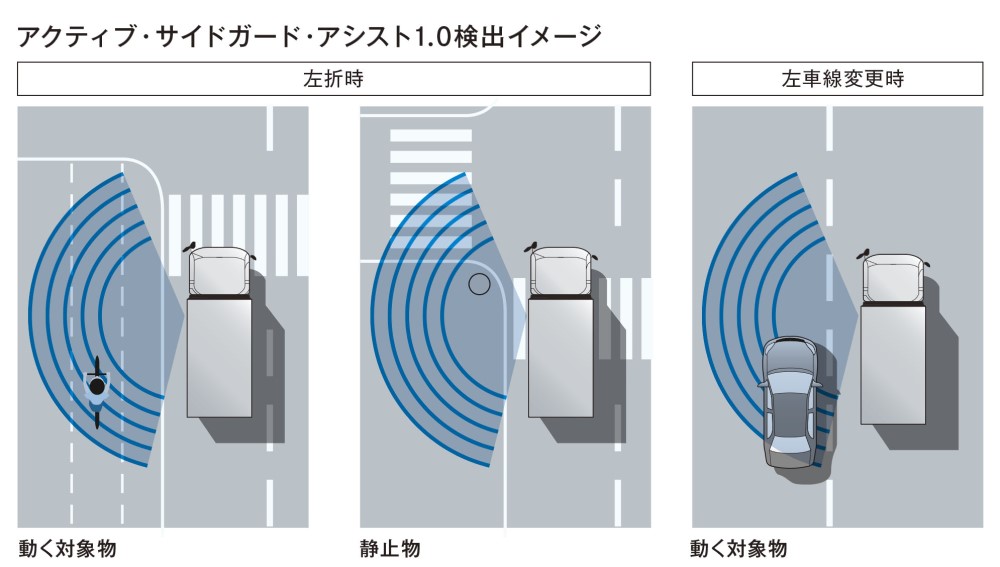 アクティブ・サイドガード・アシスト1.0検出イメージ

左折時

左車線変更時

動く対象物

静止物

動く対象物