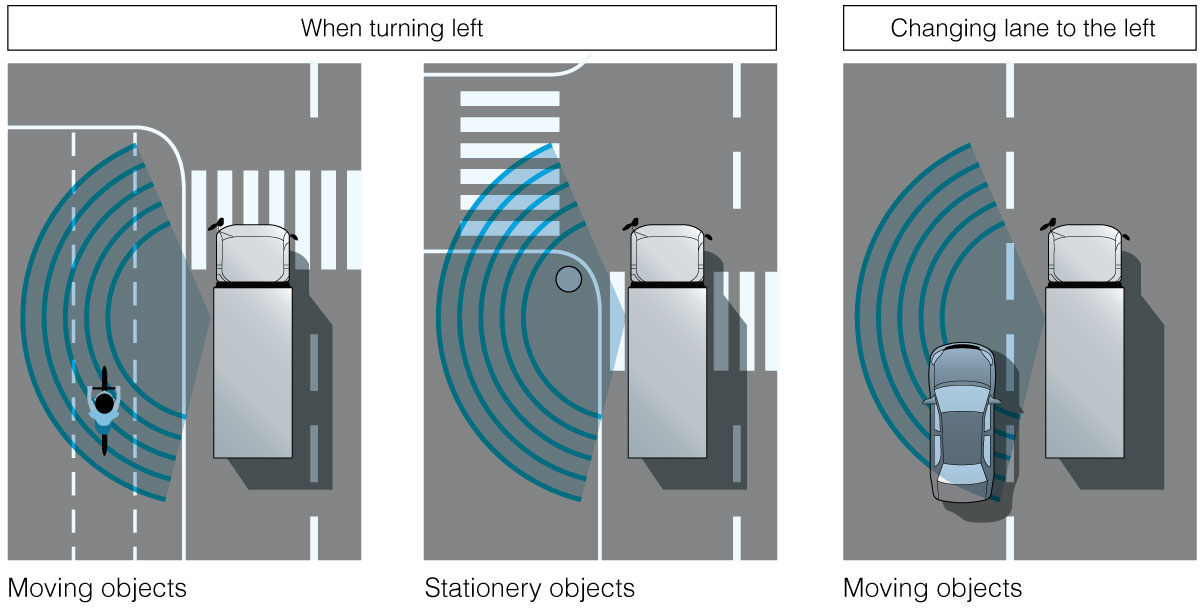 When turning left

Changing lane to the left

Moving objects

Stationery objects

Moving objects