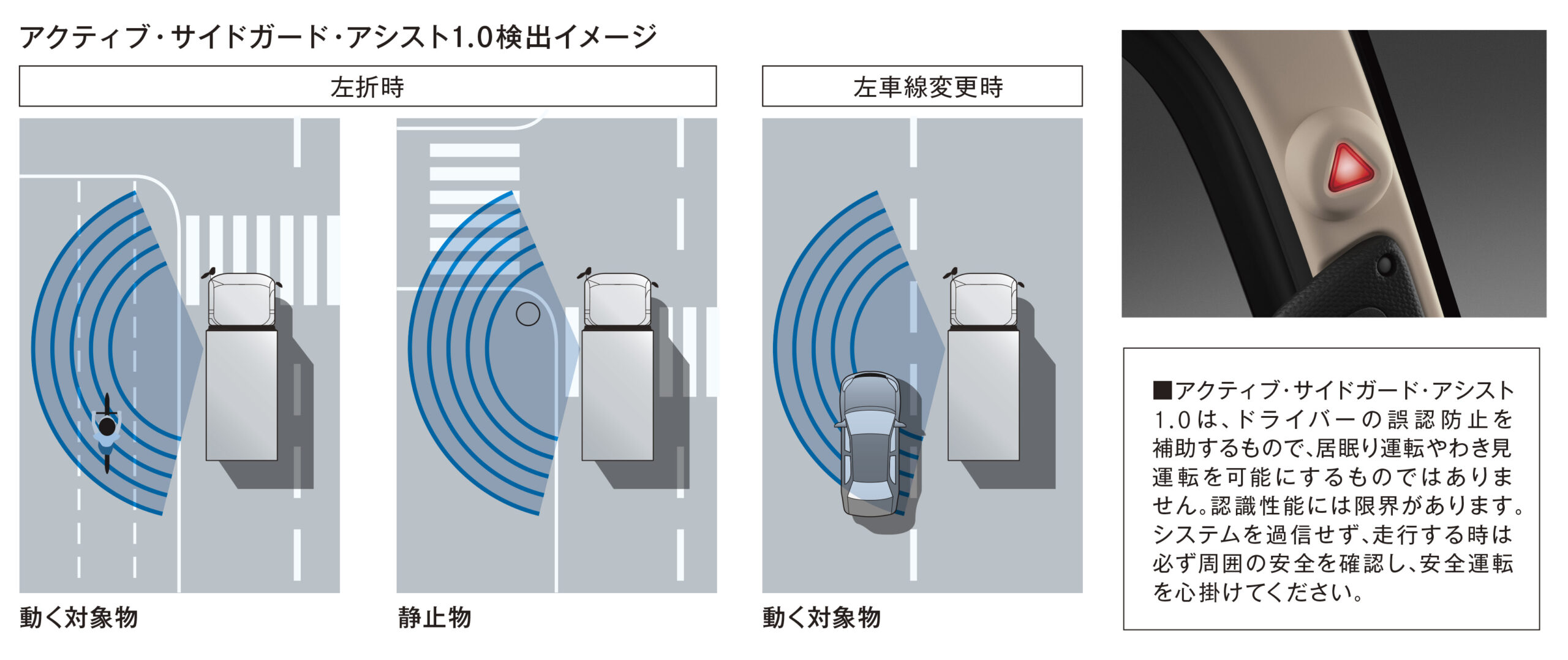 アクティブ・サイドガード・アシスト1.0検出イメージ

左折時

動く対象物

静止物

左車線変更時

動く対象物

■アクティブ・サイドガード・アシスト1.0は、ドライバーの誤認防止を補助するもので、居眠り運転やわき見運転を可能にするものではありません。認識性能には限界があります。システムを過信せず、走行する時は必ず周囲の安全を確認し、安全運転を心掛けてください。