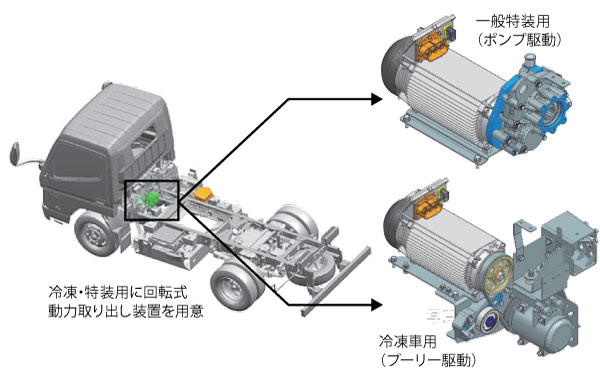 一般特装用
（ポンプ駆動）

冷凍・特装用に回転式
動力取り出し装置を用意

冷凍車用
（プーリー駆動）