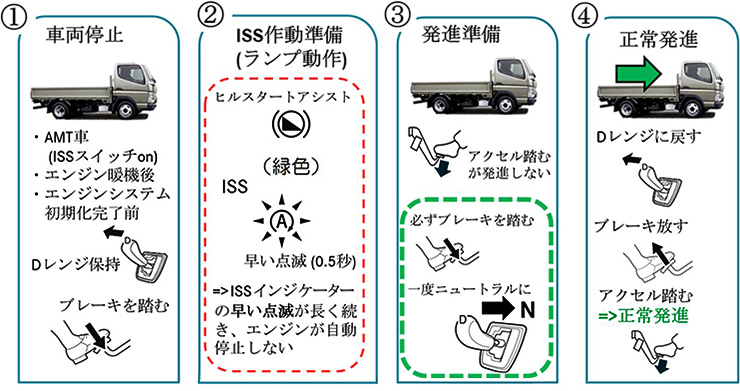 ① 車両停止

・AMT車
(ISSスイッチon)
・エンジン暖機後
・エンジンシステム初期化完了前

D
Dレンジ保持

ブレーキを踏む

② ISS作動準備
(ランプ動作)

ヒルスタートアシスト

(緑色)

ISS

A

早い点滅 (0.5秒)

=>ISSインジケーターの早い点滅が長く続き、エンジンが自動停止しない

③ 発進準備

アクセル踏むが発進しない

必ずブレーキを踏む

一度ニュートラルに

N

D

④ 正常発進

Dレンジに戻す

ブレーキ放す

アクセル踏む
=>正常発進