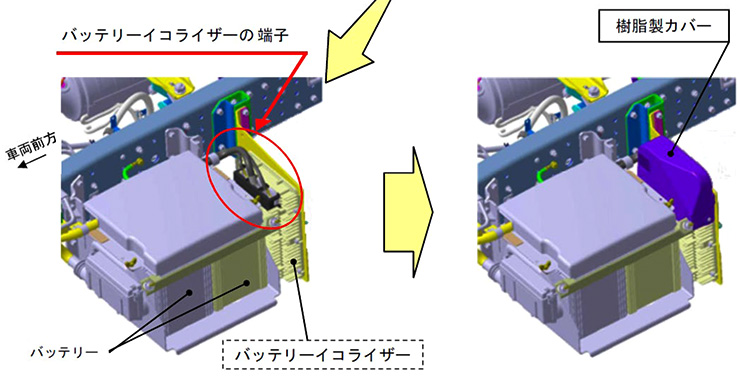 バッテリーイコライザーの 端子

車両前方

バッテリー

バッテリーイコライザー

樹脂製カバー