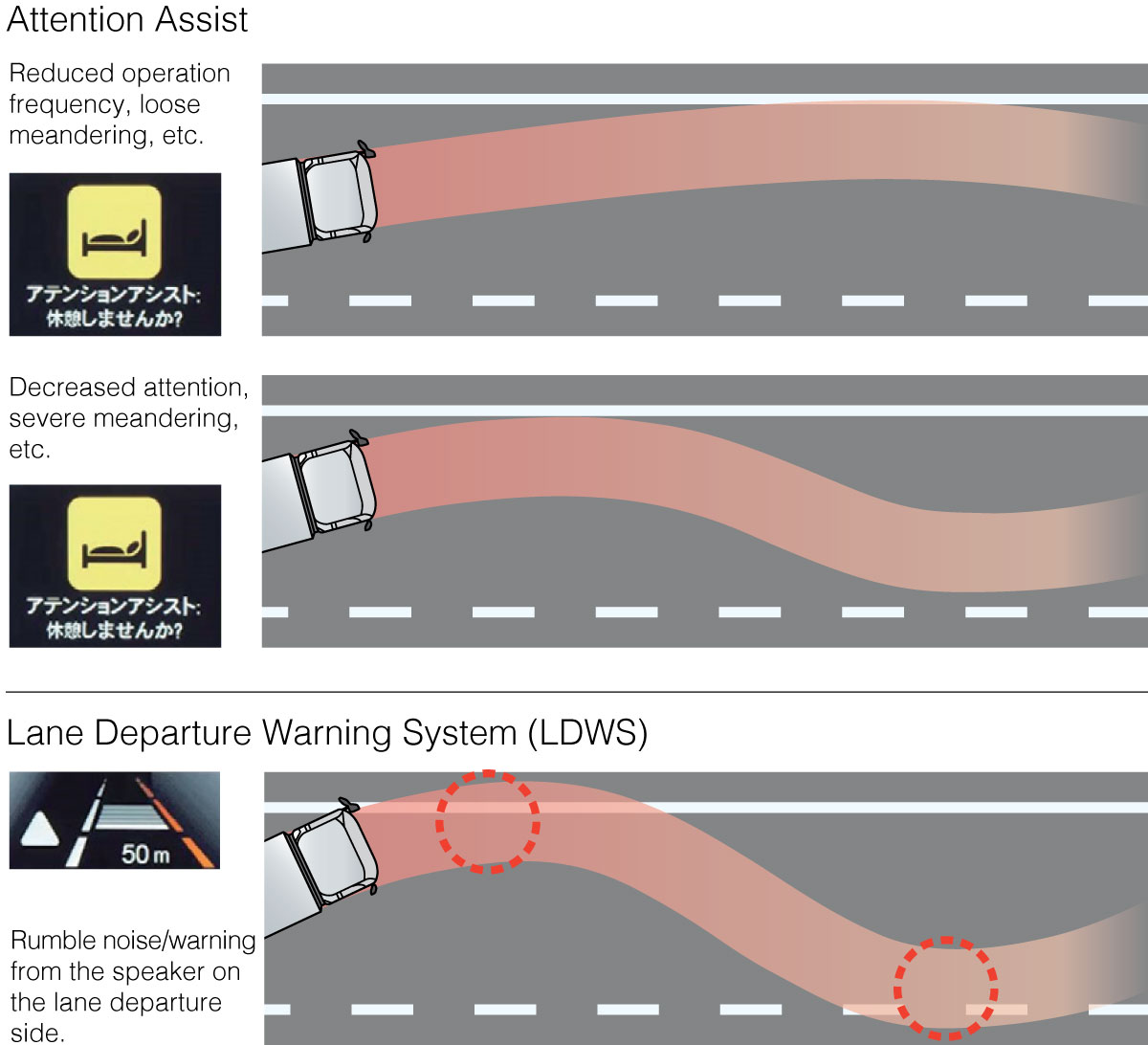 Attention Assist

Reduced operation frequency, loose meandering, etc.

アテンションアシスト:
休憩しませんか?

Decreased attention, severe meandering, etc.

アテンションアシスト:
休憩しませんか?

Lane Departure Warning System (LDWS)

50 m

Rumble noise/warning from the speaker on the lane departure side.