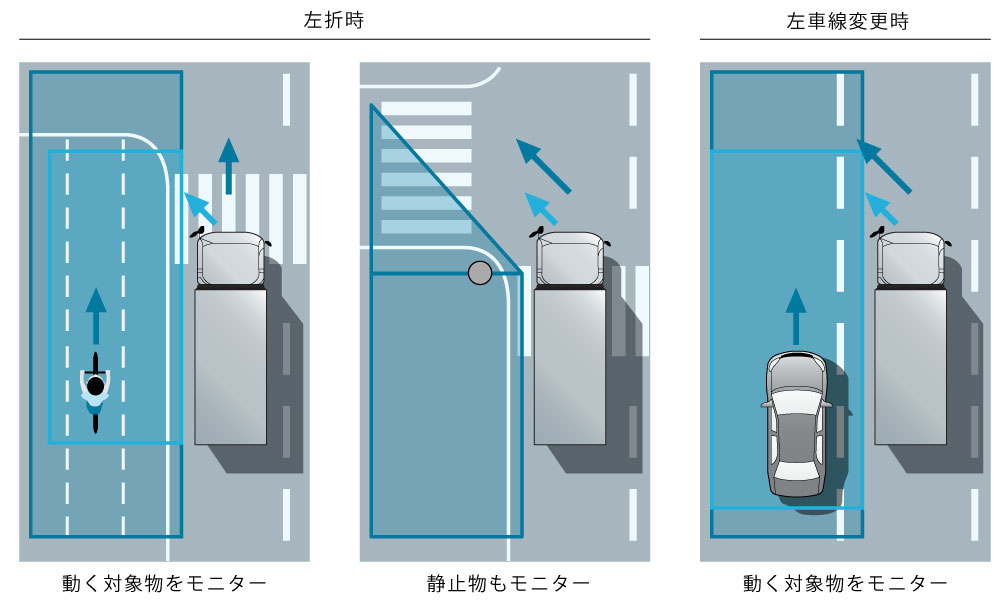 左折時

左車線変更時

動く対象物をモニター

静止物もモニター

動く対象物をモニター